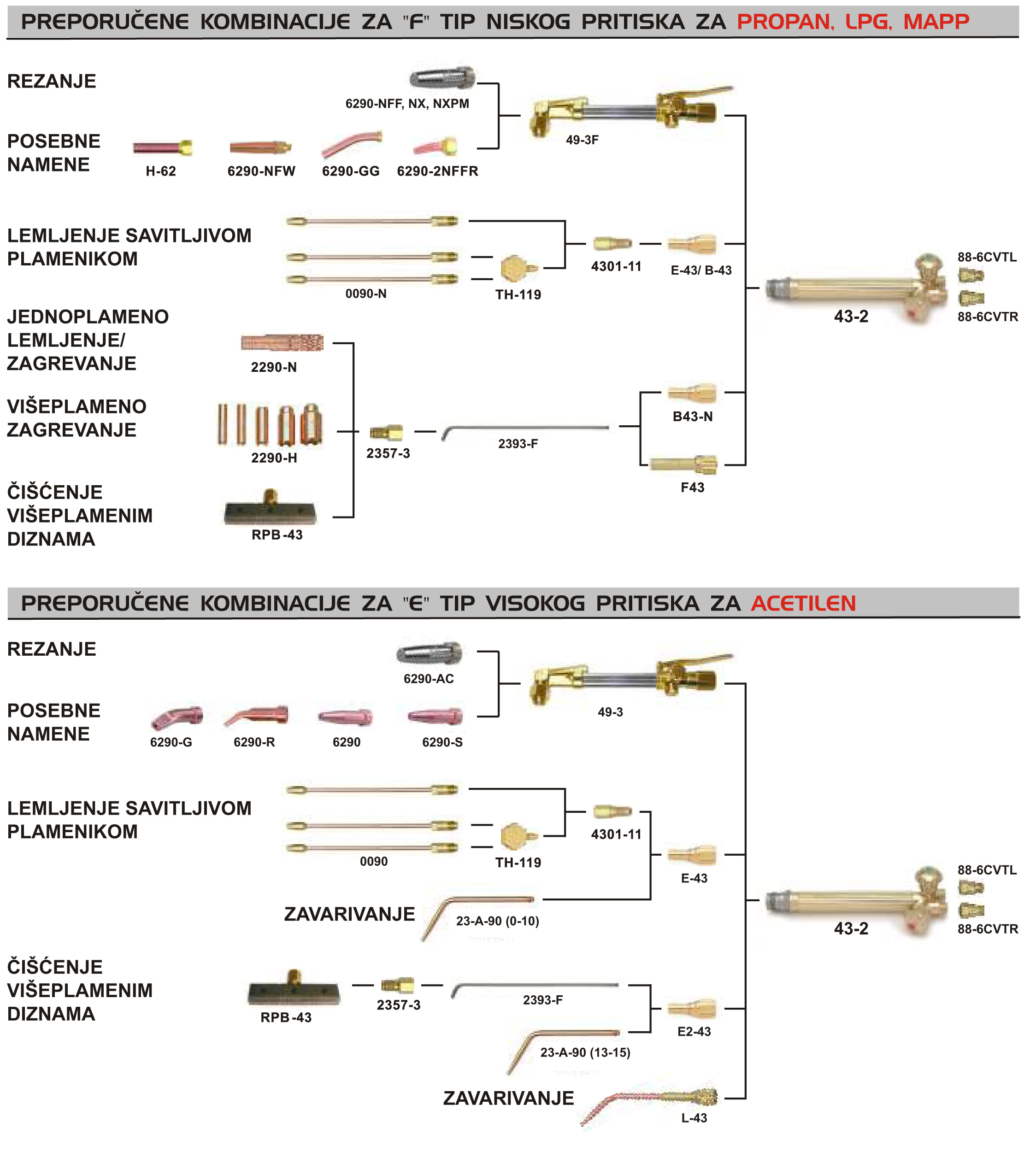 PREPORUČENE KOMBINACIJE ZA "F" TIP NISKOG PRITISKA ZA PROPAN, LPG, MAPP

REZANJE

6290-NFF, NX, NXPM

49-3F

POSEBNE NAMENE

H-62

6290-NFW

6290-GG

6290-2NFFR

LEMLJENJE SAVITLJIVOM PLAMENIKOM

0090-N

TH-119

4301-11

E-43/ B-43

88-6CVTL

43-2

88-6CVTR

JEDNOPLAMENO LEMLJENJE/ ZAGREVANJE

2290-N

VIŠEPLAMENO ZAGREVANJE

2290-H

2357-3

2393-F

B43-N

F43

ČIŠĆENJE VIŠEPLAMENIM DIZNAMA

RPB-43

PREPORUČENE KOMBINACIJE ZA "E" TIP VISOKOG PRITISKA ZA ACETILEN

REZANJE

6290-AC

49-3

POSEBNE NAMENE

6290-G

6290-R

6290

6290-S

LEMLJENJE SAVITLJIVOM PLAMENIKOM

0090

TH-119

4301-11

E-43

ZAVARIVANJE

23-A-90 (0-10)

88-6CVTL

43-2

88-6CVTR

ČIŠĆENJE VIŠEPLAMENIM DIZNAMA

RPB-43

2357-3

2393-F

E2-43

23-A-90 (13-15)

ZAVARIVANJE

L-43